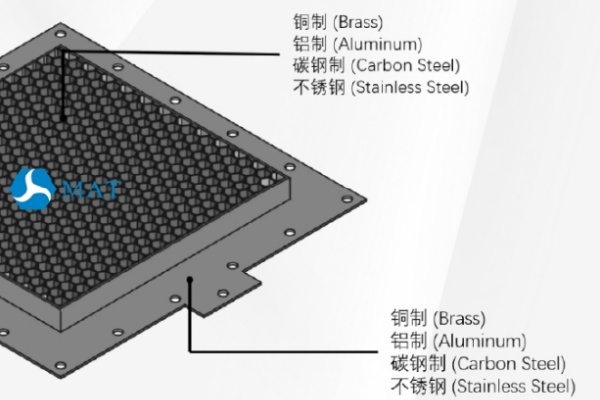 铜制 (Brass)
铝制 (Aluminum)
碳钢制 (Carbon Steel)
不锈钢 (Stainless Steel)

MAT

铜制 (Brass)
铝制 (Aluminum)
碳钢制 (Carbon Steel)
不锈钢 (Stainless Steel)